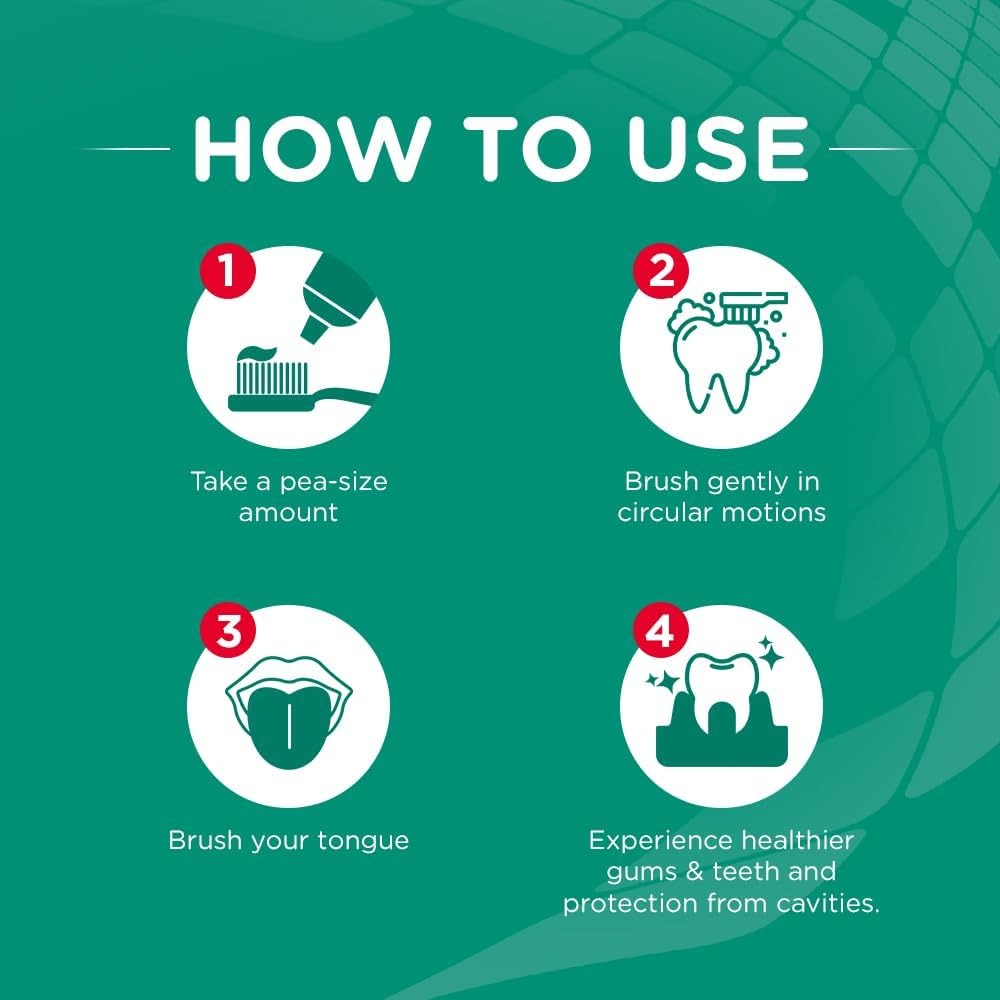 HOW TO USE

1
Take a pea-size amount

2
Brush gently in circular motions

3
Brush your tongue

4
Experience healthier gums & teeth and protection from cavities.